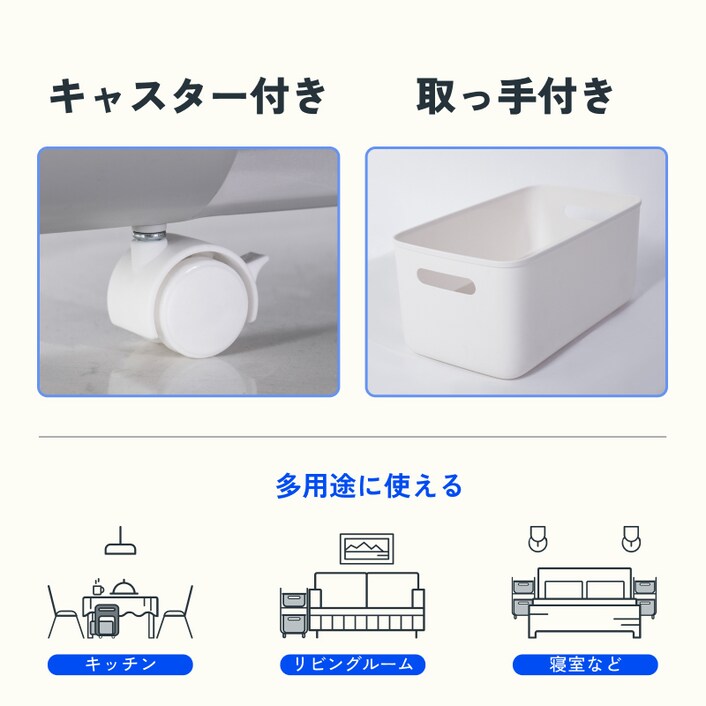 キャスター付き

取っ手付き

多用途に使える

キッチン

リビングルーム

寝室など