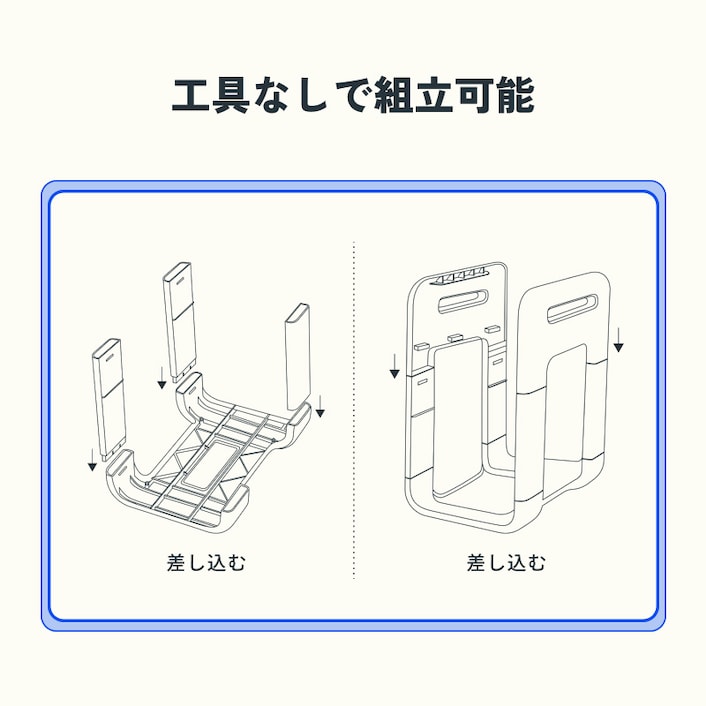 工具なしで組立可能

差し込む

差し込む