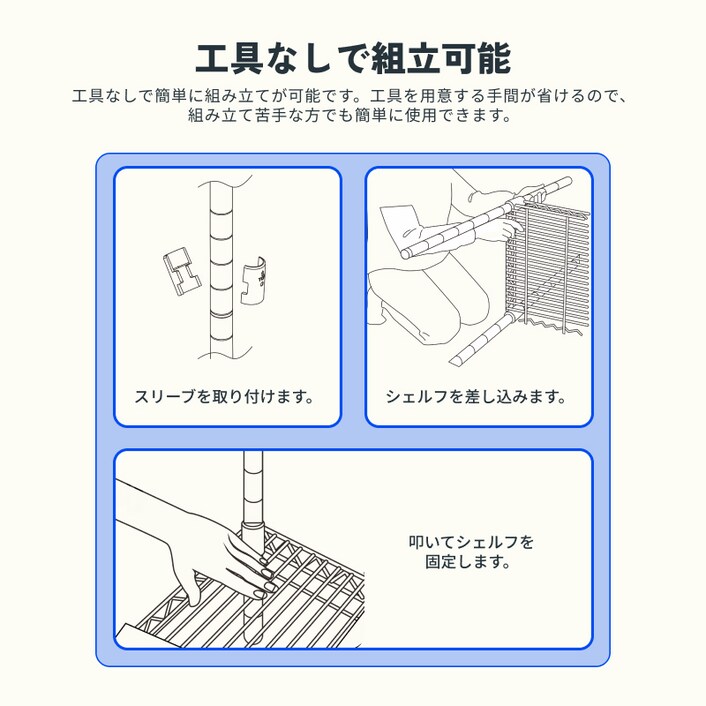 工具なしで組立可能

工具なしで簡単に組み立てが可能です。工具を用意する手間が省けるので、組み立て苦手な方でも簡単に使用できます。

スリーブを取り付けます。

シェルフを差し込みます。

叩いてシェルフを固定します。